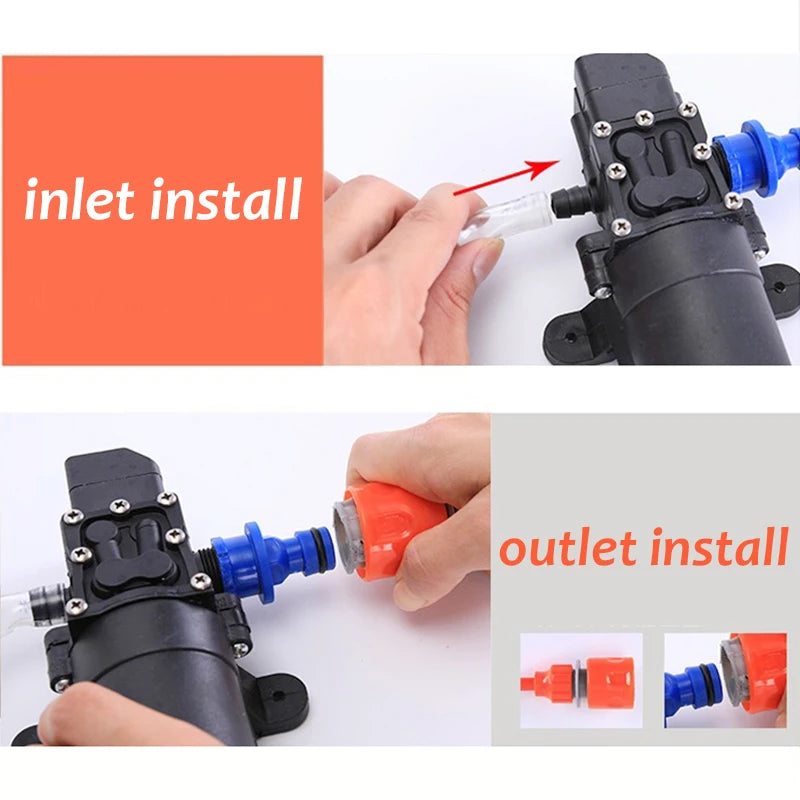 inlet install

outlet install